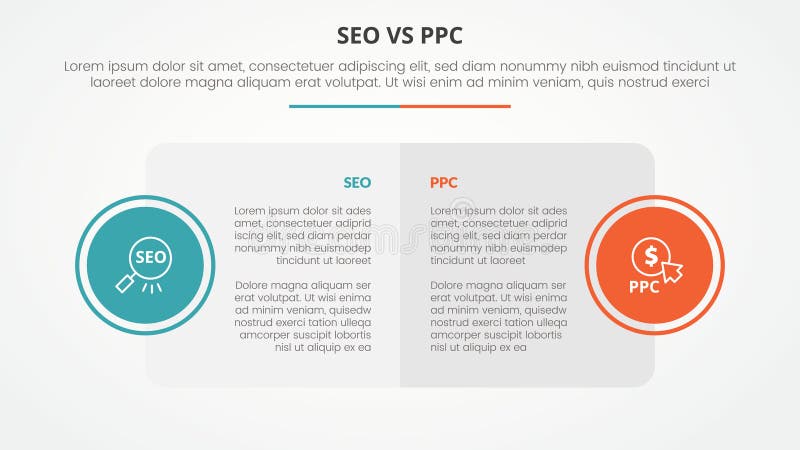 SEO VS PPC

Lorem ipsum dolor sit amet, consectetuer adipiscing elit, sed diam nonummy nibh euismod tincidunt ut laoreet dolore magna aliquam erat volutpat. Ut wisi enim ad minim veniam, quis nostrud exerci

SEO

SEO

Lorem ipsum dolor sit ades amet, consectetuer adiprid iscing elit, sed diam perdar nonummy nibh euismodep tincidunt ut laoreet

Dolore magna aliquam ser erat volutpat. Ut wisi enima ad minim veniam, quisedw nostrud exerci tation ulleqa amcorper suscipit lobortis nisl ut aliquip ex ea

PPC

Lorem ipsum dolor sit ades amet, consectetuer adiprid iscing elit, sed diam perdar nonummy nibh euismodep tincidunt ut laoreet

Dolore magna aliquam ser erat volutpat. Ut wisi enima ad minim veniam, quisedw nostrud exerci tation ulleqa amcorper suscipit lobortis nisl ut aliquip ex ea

$

PPC