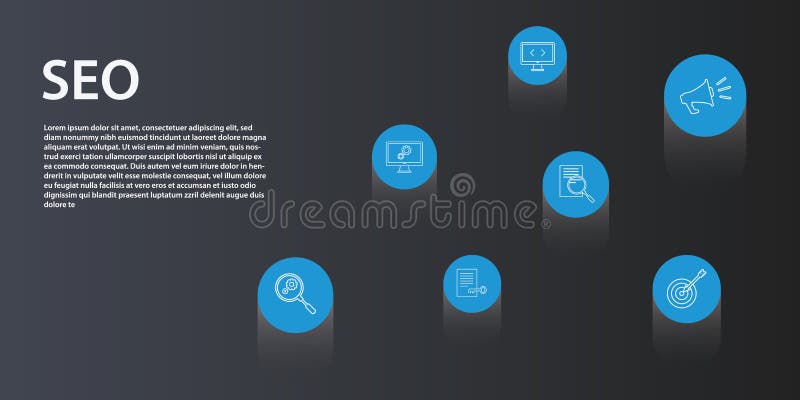 SEO

Lorem ipsum dolor sit amet, consectetuer adipiscing elit, sed diam nonummy nibh euismod tincidunt ut laoreet dolore magna aliquam erat volutpat. Ut wisi enim ad minim veniam, quis nostrud exerci tation ullamcorper suscipit lobortis nisl ut aliquip ex ea commodo consequat. Duis autem vel eum iriure dolor in hendrerit in vulputate velit esse molestie consequat, vel illum dolore eu feugiat nulla facilisis at vero eros et accumsan et iusto odio dignissim qui blandit praesent luptatum zzril delenit augue duis dolore te

dreamstime®