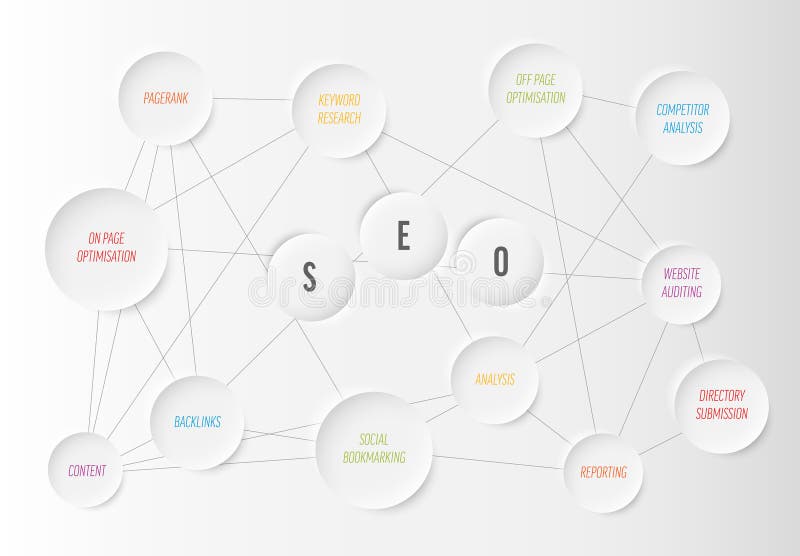 PAGERANK

KEYWORD RESEARCH

OFF PAGE OPTIMISATION

COMPETITOR ANALYSIS

ON PAGE OPTIMISATION

S E O

dreamstime

WEBSITE AUDITING

ANALYSIS

DIRECTORY SUBMISSION

BACKLINKS

SOCIAL BOOKMARKING

CONTENT

REPORTING