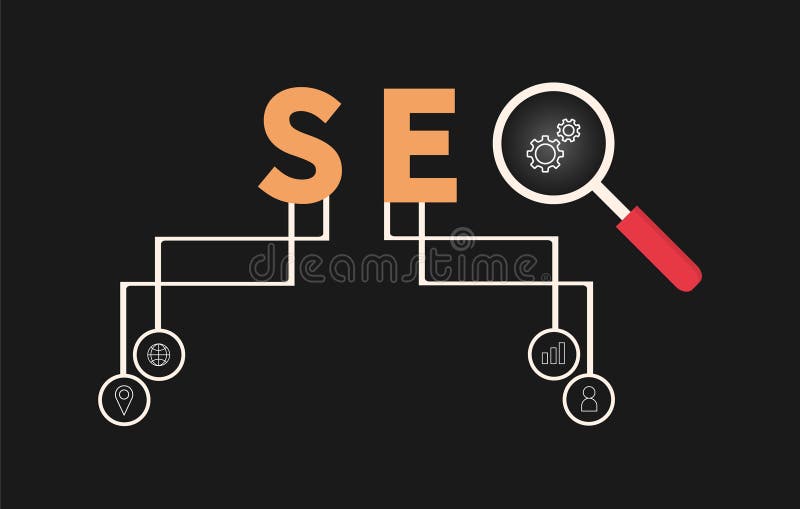 SE

dreamstime