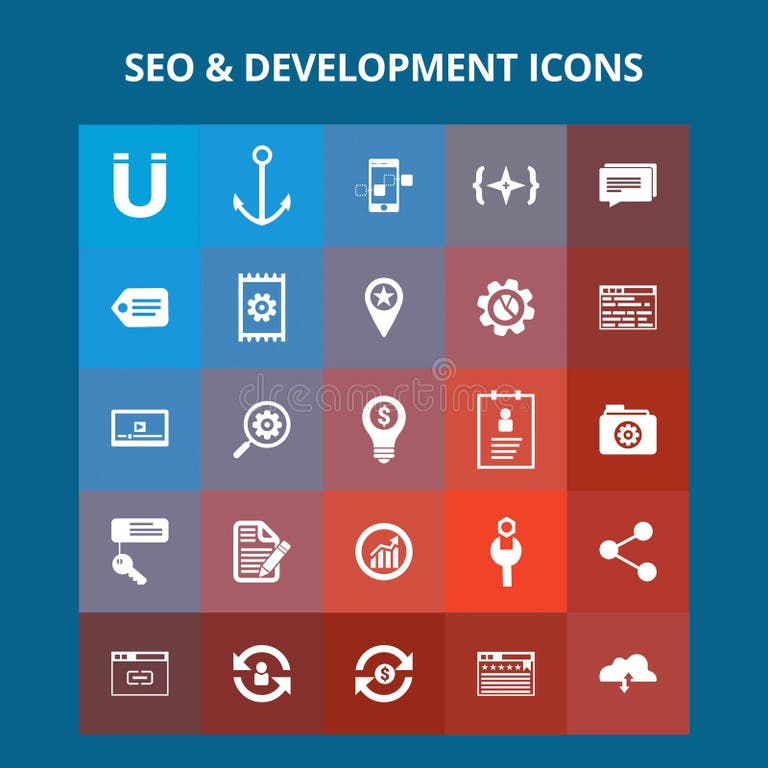 SEO & DEVELOPMENT ICONS

dreamstime