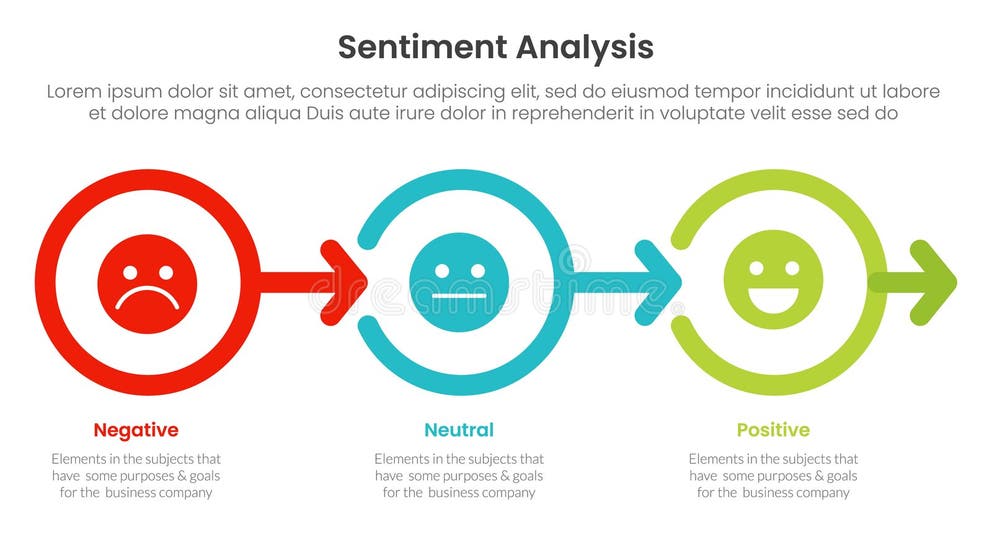 Sentiment Analysis

Lorem ipsum dolor sit amet, consectetur adipiscing elit, sed do eiusmod tempor incididunt ut labore et dolore magna aliqua Duis aute irure dolor in reprehenderit in voluptate velit esse sed do

dreamstime

Negative

Elements in the subjects that have some purposes & goals for the business company

Neutral

Elements in the subjects that have some purposes & goals for the business company

Positive

Elements in the subjects that have some purposes & goals for the business company