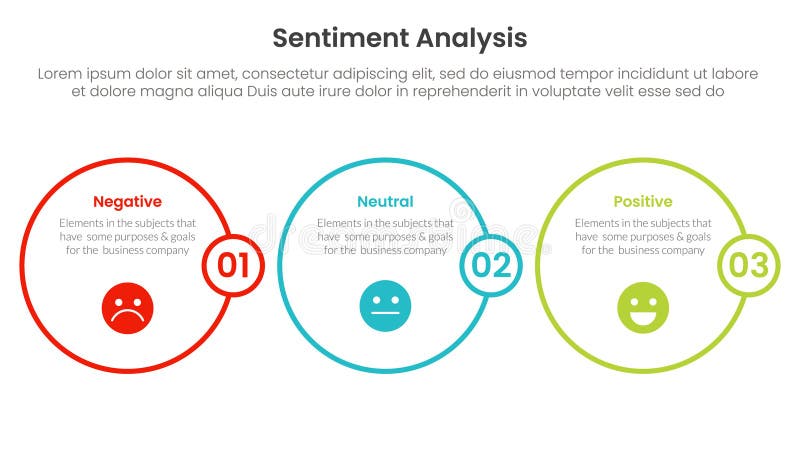 Sentiment Analysis

Lorem ipsum dolor sit amet, consectetur adipiscing elit, sed do eiusmod tempor incididunt ut labore et dolore magna aliqua Duis aute irure dolor in reprehenderit in voluptate velit esse sed do

Negative
Elements in the subjects that have some purposes & goals for the business company
01

Neutral
Elements in the subjects that have some purposes & goals for the business company
02

Positive
Elements in the subjects that have some purposes & goals for the business company
03