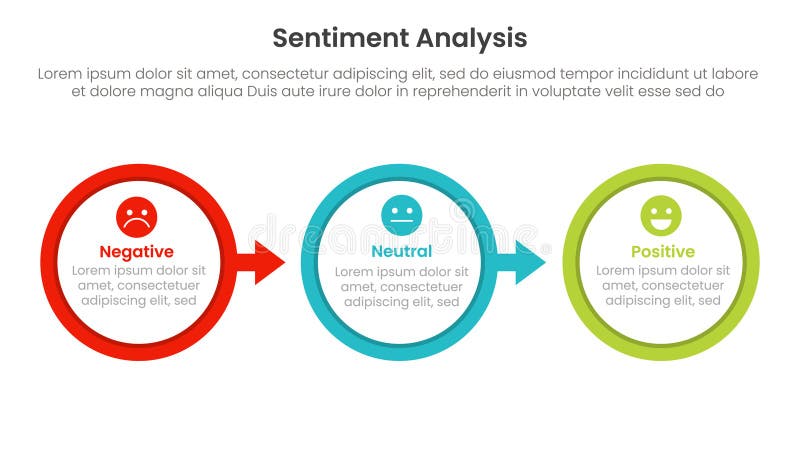 Sentiment Analysis

Lorem ipsum dolor sit amet, consectetur adipiscing elit, sed do eiusmod tempor incididunt ut labore et dolore magna aliqua Duis aute irure dolor in reprehenderit in voluptate velit esse sed do

Negative
Lorem ipsum dolor sit amet, consectetuer adipiscing elit, sed

Neutral
Lorem ipsum dolor sit amet, consectetuer adipiscing elit, sed

Positive
Lorem ipsum dolor sit amet, consectetuer adipiscing elit, sed

dreamstime