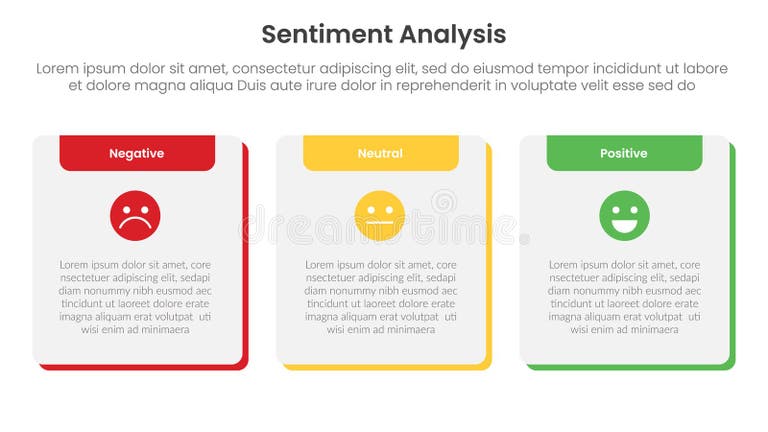 Sentiment Analysis

Lorem ipsum dolor sit amet, consectetur adipiscing elit, sed do eiusmod tempor incididunt ut labore et dolore magna aliqua Duis aute irure dolor in reprehenderit in voluptate velit esse sed do

Negative

Lorem ipsum dolor sit amet, core nsectetuer adipiscing elit, sedapi diam nonummy nibh eusmod aec tincidunt ut laoreet dolore erate imagna aliquam erat volutpat uti wisi enim ad minimaera

Neutral

Lorem ipsum dolor sit amet, core nsectetuer adipiscing elit, sedapi diam nonummy nibh eusmod aec tincidunt ut laoreet dolore erate imagna aliquam erat volutpat uti wisi enim ad minimaera

Positive

Lorem ipsum dolor sit amet, core nsectetuer adipiscing elit, sedapi diam nonummy nibh eusmod aec tincidunt ut laoreet dolore erate imagna aliquam erat volutpat uti wisi enim ad minimaera

dreamstime