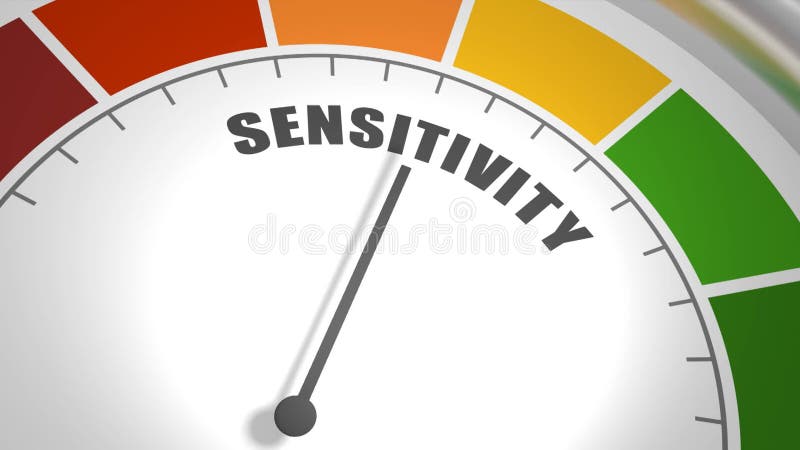 SENSITIVITY

dreamstime