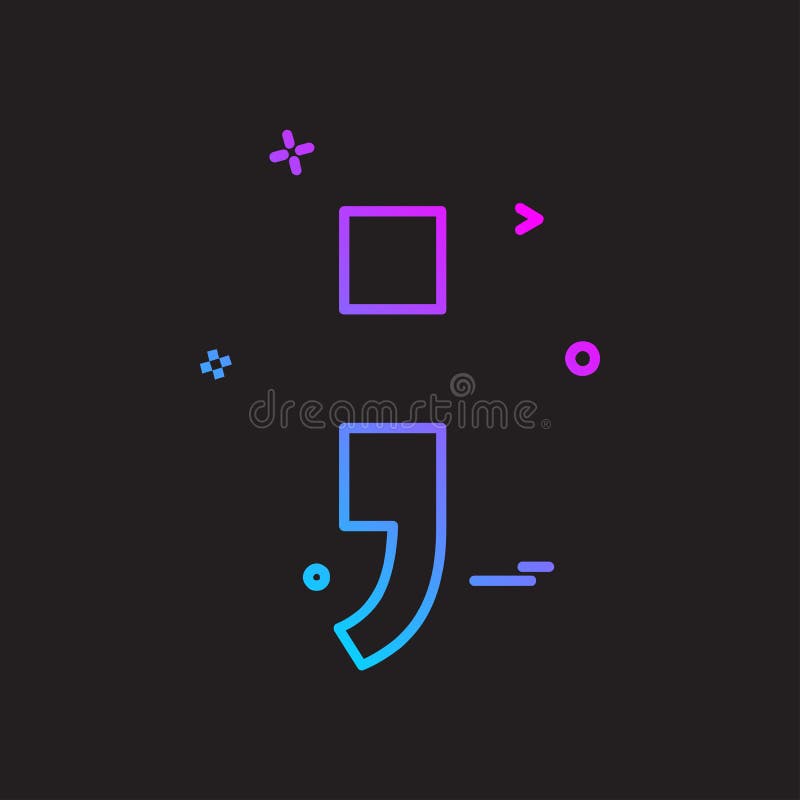 dreamstime®