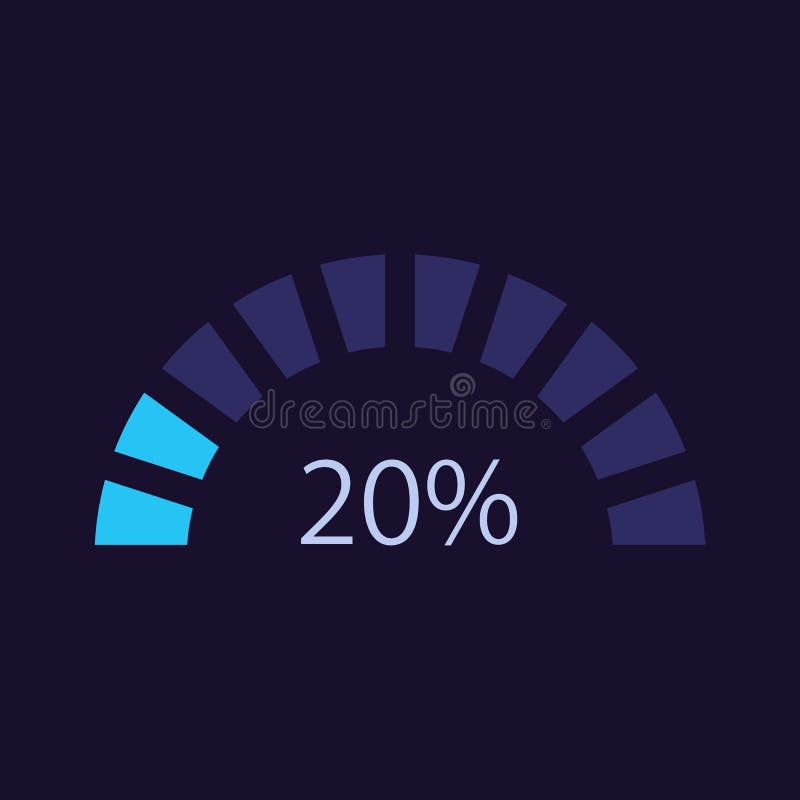 dreamstime®

20%