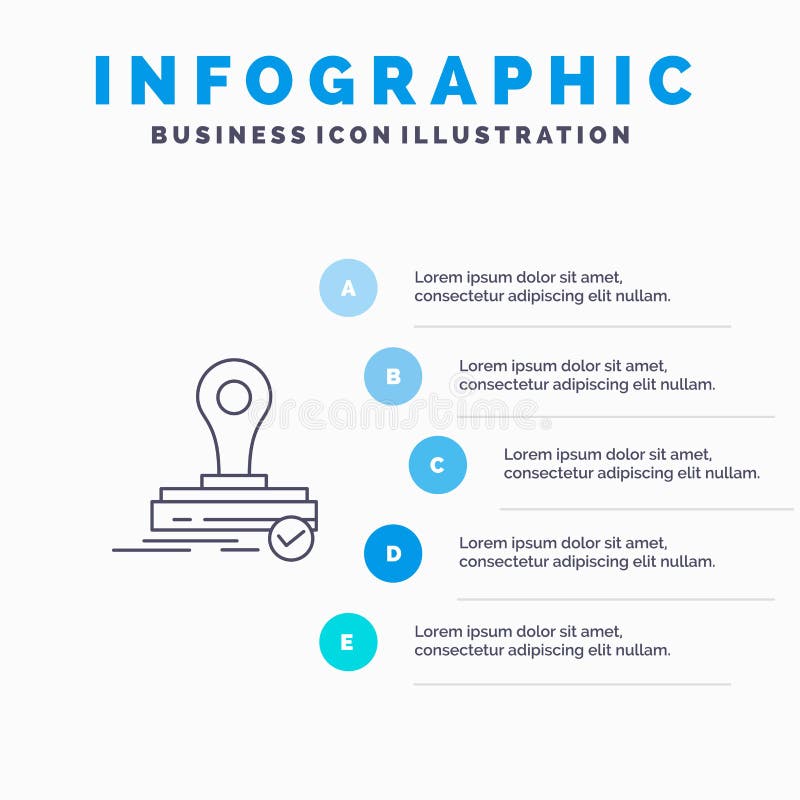 INFOGRAPHIC
BUSINESS ICON ILLUSTRATION

A
Lorem ipsum dolor sit amet, consectetur adipiscing elit nullam.

B
Lorem ipsum dolor sit amet, consectetur adipiscing elit nullam.

dreamstime

C
Lorem ipsum dolor sit amet, consectetur adipiscing elit nullam.

D
Lorem ipsum dolor sit amet, consectetur adipiscing elit nullam.

E
Lorem ipsum dolor sit amet, consectetur adipiscing elit nullam.