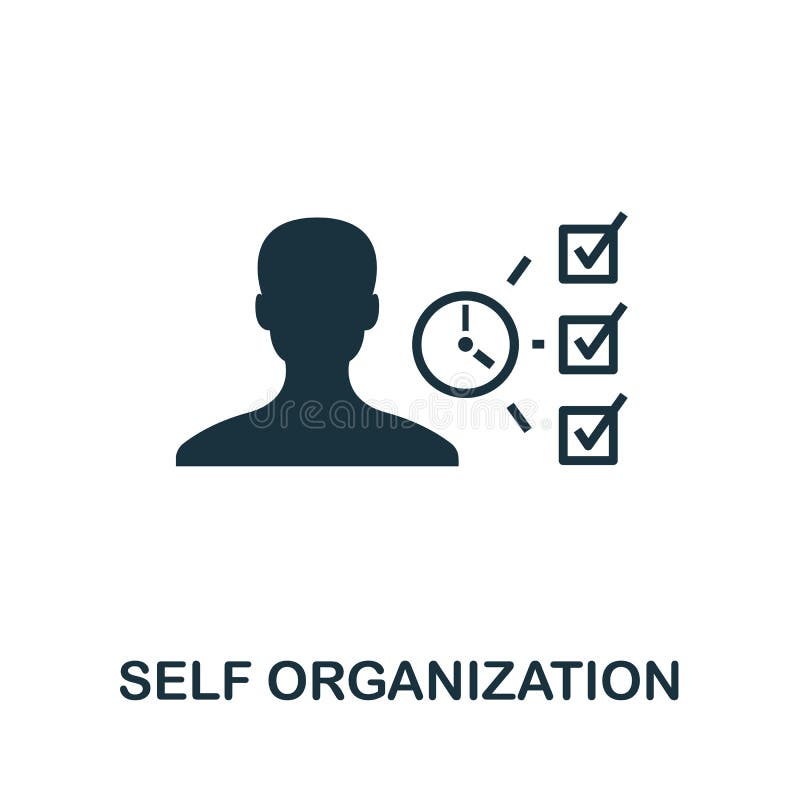 dreamstime

SELF ORGANIZATION