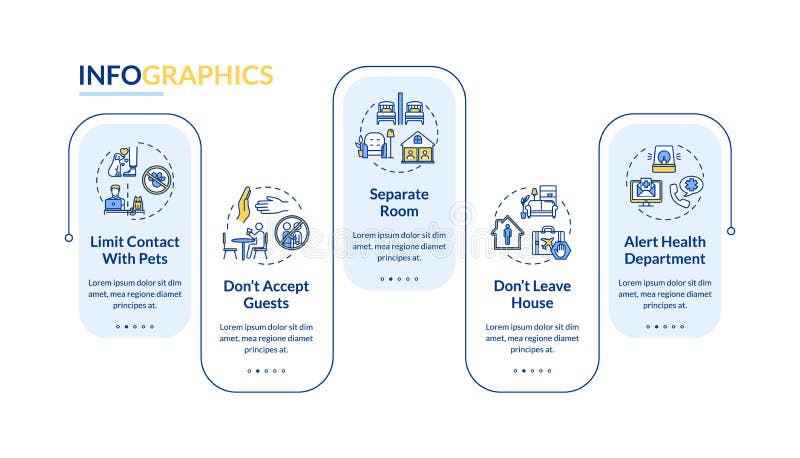 INFOGRAPHICS

Limit Contact With Pets

Lorem ipsum dolor sit dim amet, mea regione diamet principes at.

Don't Accept Guests

Lorem ipsum dolor sit dim amet, mea regione diamet principes at.

Separate Room

Lorem ipsum dolor sit dim amet, mea regione diamet principes at.

Don't Leave House

Lorem ipsum dolor sit dim amet, mea regione diamet principes at.

Alert Health Department

Lorem ipsum dolor sit dim amet, mea regione diamet principes at.