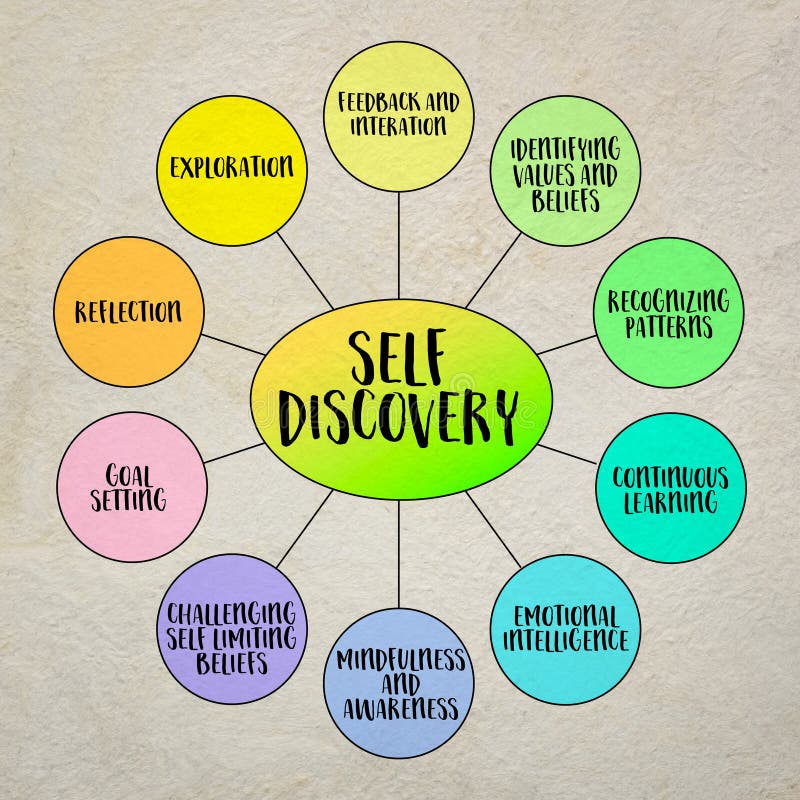 SELF DISCOVERY

FEEDBACK AND INTERATION

IDENTIFYING VALUES AND BELIEFS

RECOGNIZING PATTERNS

CONTINUOUS LEARNING

EMOTIONAL INTELLIGENCE

MINDFULNESS AND AWARENESS

CHALLENGING SELF LIMITING BELIEFS

GOAL SETTING

REFLECTION

EXPLORATION