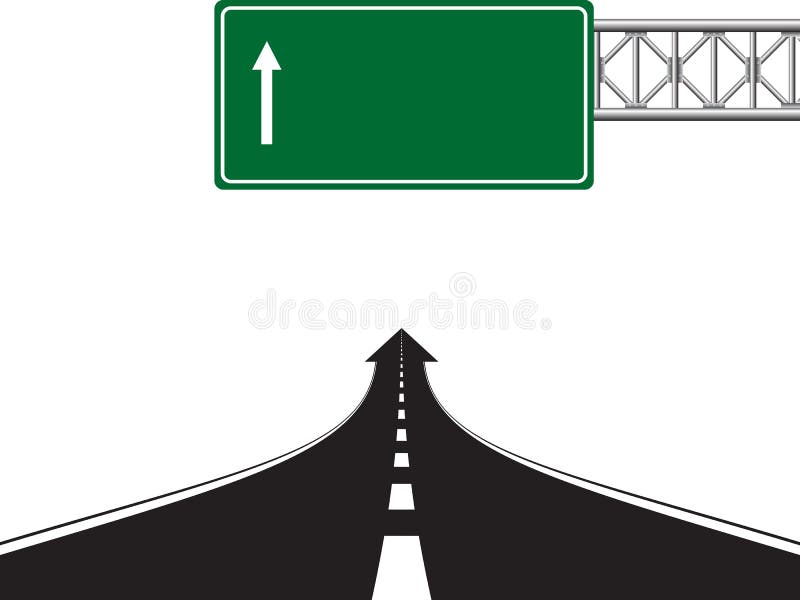 dreamstime