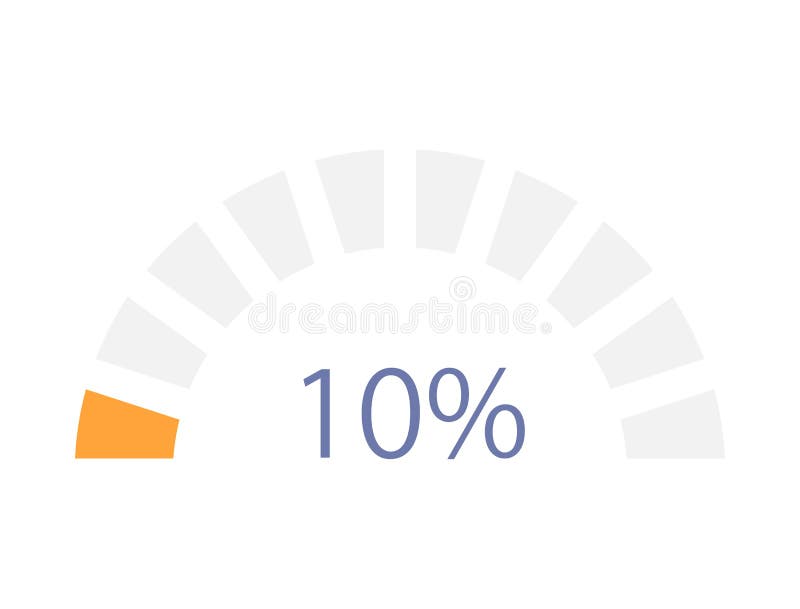 dreamstime

10%