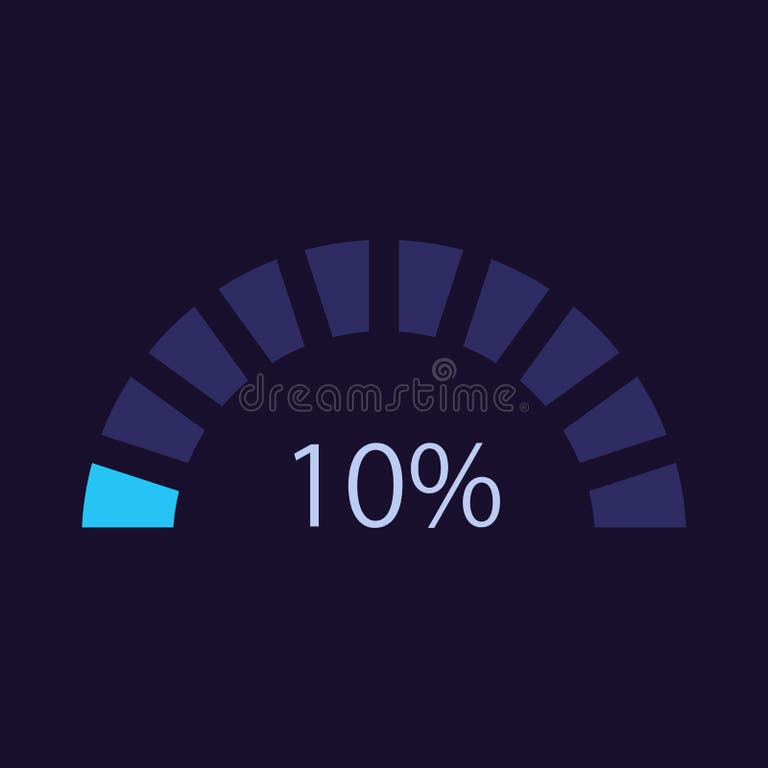 dreamstime

10%