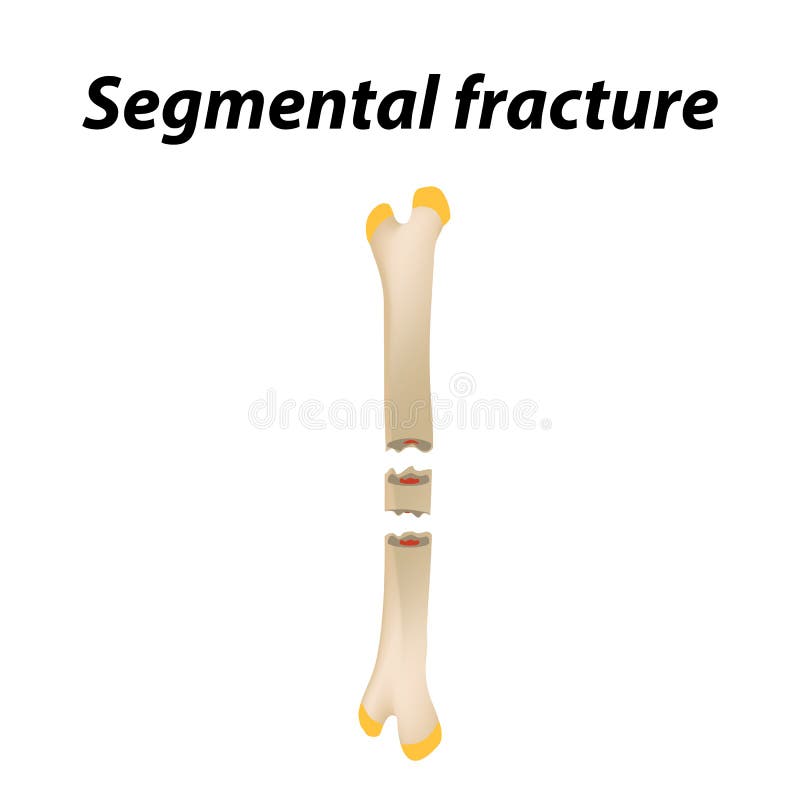 Segmental fracture

dreamstime