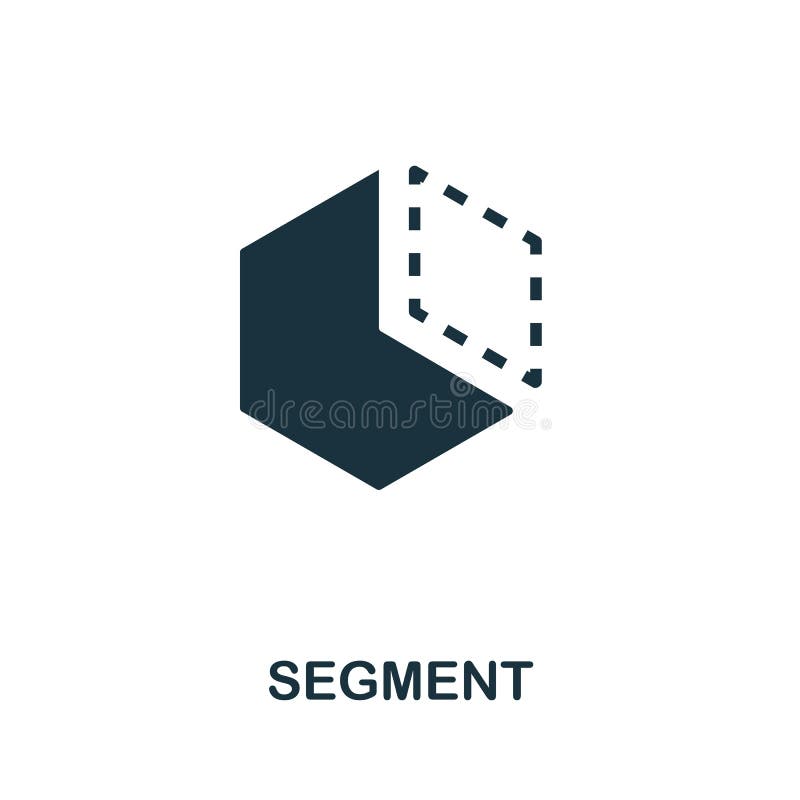 dreamstime

SEGMENT