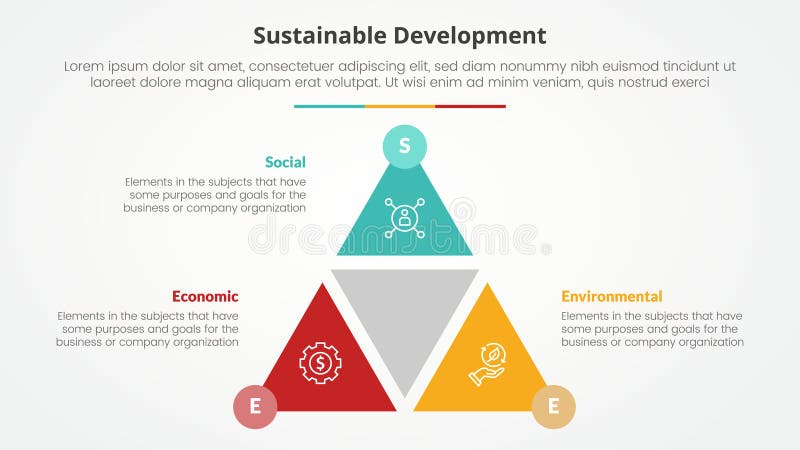 Sustainable Development

Lorem ipsum dolor sit amet, consectetuer adipiscing elit, sed diam nonummy nibh euismod tincidunt ut laoreet dolore magna aliquam erat volutpat. Ut wisi enim ad minim veniam, quis nostrud exerci

S

Social

Elements in the subjects that have some purposes and goals for the business or company organization

dreamstime

Economic

Elements in the subjects that have some purposes and goals for the business or company organization

Environmental

Elements in the subjects that have some purposes and goals for the business or company organization

E

E