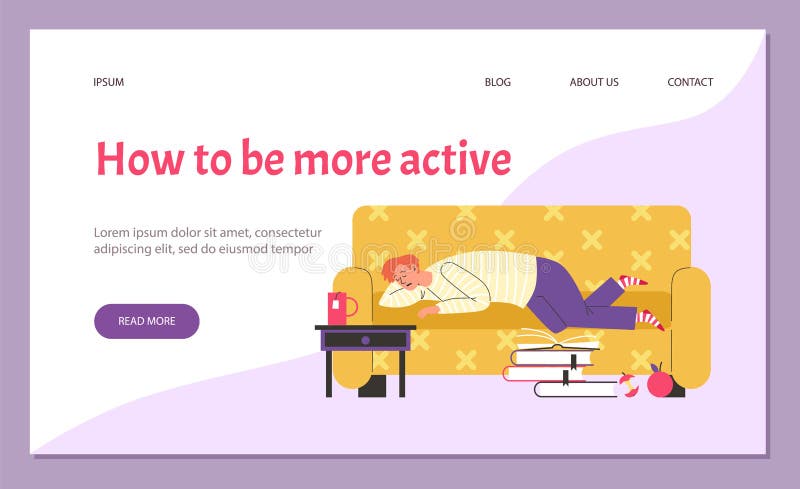 IPSUM

BLOG

ABOUT US

CONTACT

How to be more active

Lorem ipsum dolor sit amet, consectetur adipiscing elit, sed do eiusmod tempor

READ MORE