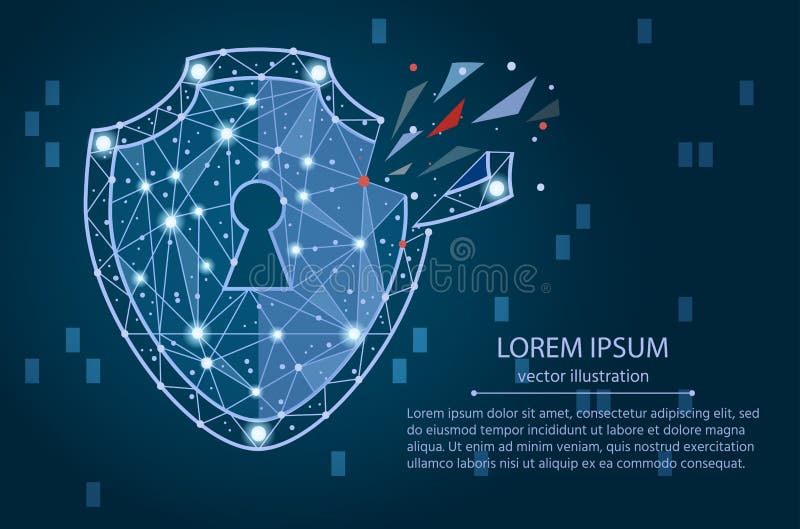 dreamstime

LOREM IPSUM
vector illustration

Lorem ipsum dolor sit amet, consectetur adipiscing elit, sed do eiusmod tempor incididunt ut labore et dolore magna aliqua. Ut enim ad minim veniam, quis nostrud exercitation ullamco laboris nisi ut aliquip ex ea commodo consequat.