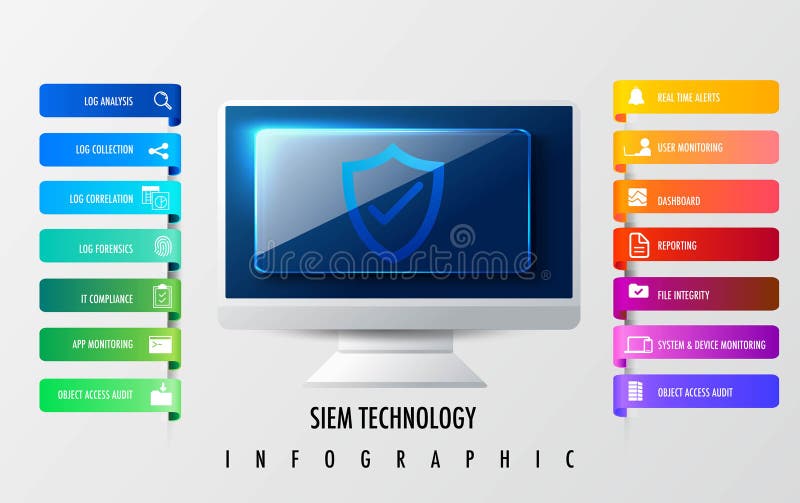 LOG ANALYSIS
LOG COLLECTION
LOG CORRELATION
LOG FORENSICS
IT COMPLIANCE
APP MONITORING
OBJECT ACCESS AUDIT

dreamstime

REAL TIME ALERTS
USER MONITORING
DASHBOARD
REPORTING
FILE INTEGRITY
SYSTEM & DEVICE MONITORING
OBJECT ACCESS AUDIT

SIEM TECHNOLOGY
INFOGRAPHIC