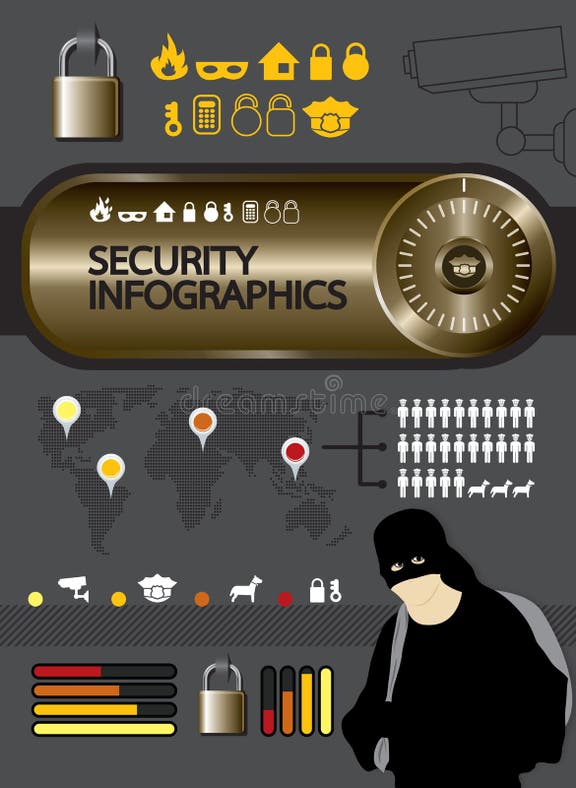 SECURITY INFOGRAPHICS

dreamstime