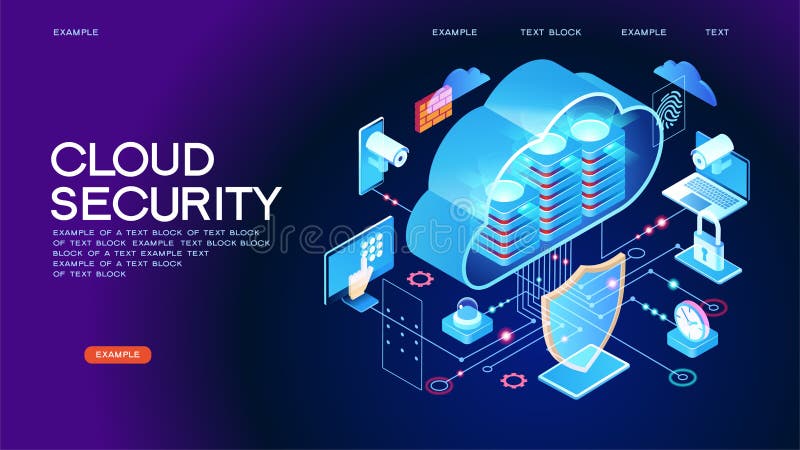 EXAMPLE

EXAMPLE TEXT BLOCK EXAMPLE TEXT

CLOUD SECURITY

EXAMPLE OF A TEXT BLOCK OF TEXT BLOCK OF TEXT BLOCK EXAMPLE TEXT BLOCK BLOCK BLOCK OF A TEXT EXAMPLE TEXT EXAMPLE OF A TEXT BLOCK OF TEXT BLOCK

EXAMPLE

dreamstime