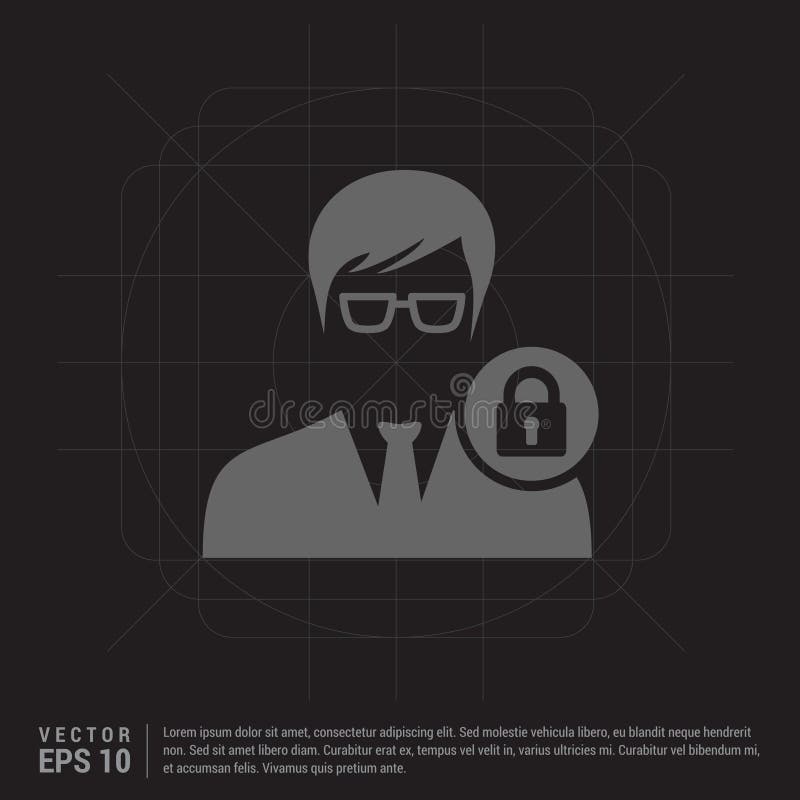 dreamstime

VECTOR
EPS 10

Lorem ipsum dolor sit amet, consectetur adipiscing elit. Sed molestie vehicula libero, eu blandit neque hendrerit non. Sed sit amet libero diam. Curabitur erat ex, tempus vel velit in, varius ultricies mi. Curabitur vel bibendum mi, et accumsan felis. Vivamus quis pretium ante.