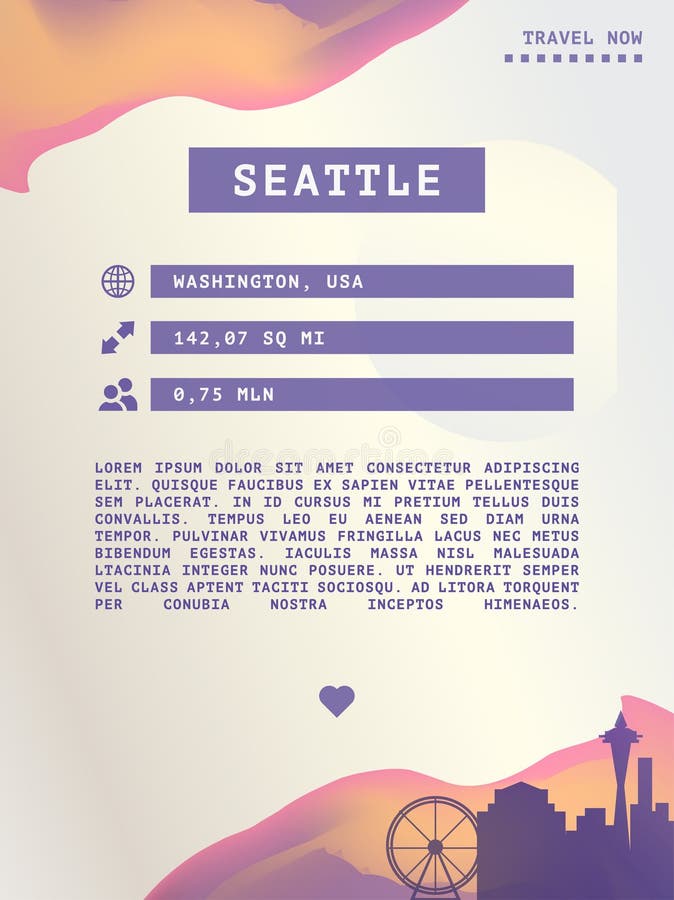 TRAVEL NOW

SEATTLE

WASHINGTON, USA

142,07 SQ MI

0,75 MLN

dreamstime

LOREM IPSUM DOLOR SIT AMET CONSECTETUR ADIPISCING ELIT. QUISQUE FAUCIBUS EX SAPIEN VITAE PELLENTESQUE SEM PLACERAT. IN ID CURSUS MI PRETIUM TELLUS DUIS CONVALLIS. TEMPUS LEO EU AENEAN SED DIAM URNA TEMPOR. PULVINAR VIVAMUS FRINGILLA LACUS NEC METUS BIBENDUM EGESTAS. IACULIS MASSA NISL MALESUADA LTACINIA INTEGER NUNC POSUERE. UT HENDRERIT SEMPER VEL CLASS APTENT TACITI SOCIOSQU. AD LITORA TORQUENT PER CONUBIA NOSTRA INCEPTOS HIMENAEOS.