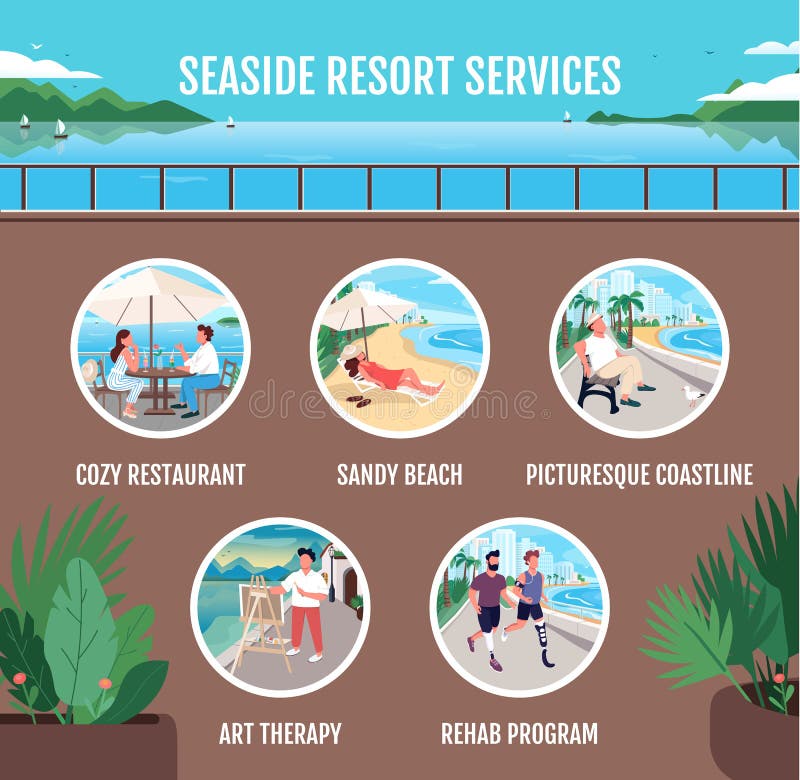 SEASIDE RESORT SERVICES

dreamstime

COZY RESTAURANT

SANDY BEACH

PICTURESQUE COASTLINE

ART THERAPY

REHAB PROGRAM