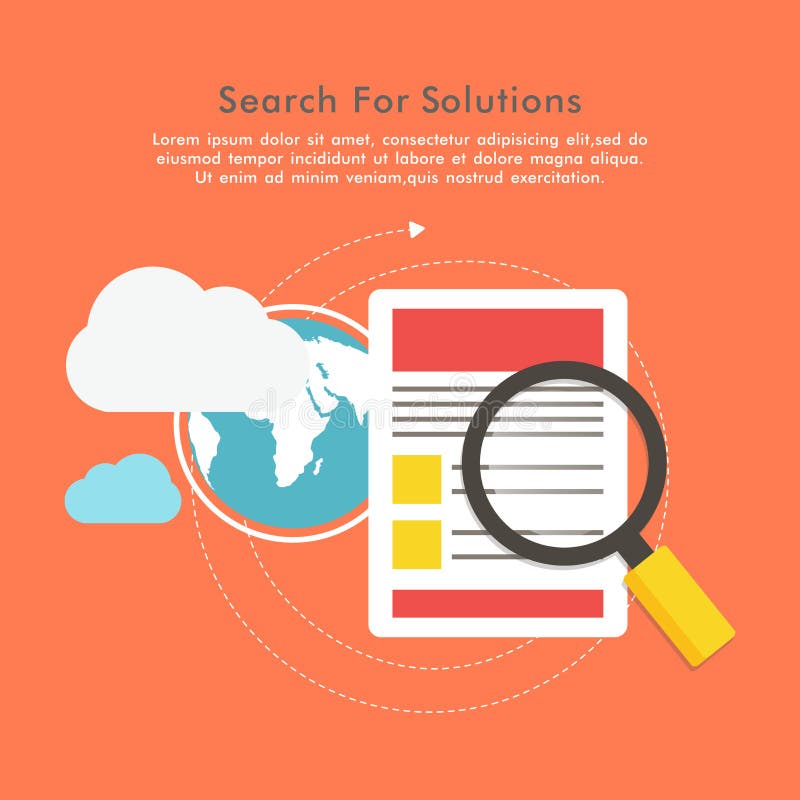 Search For Solutions

Lorem ipsum dolor sit amet, consectetur adipisicing elit,sed do eiusmod tempor incididunt ut labore et dolore magna aliqua. Ut enim ad minim veniam,quis nostrud exercitation.

dreamstime