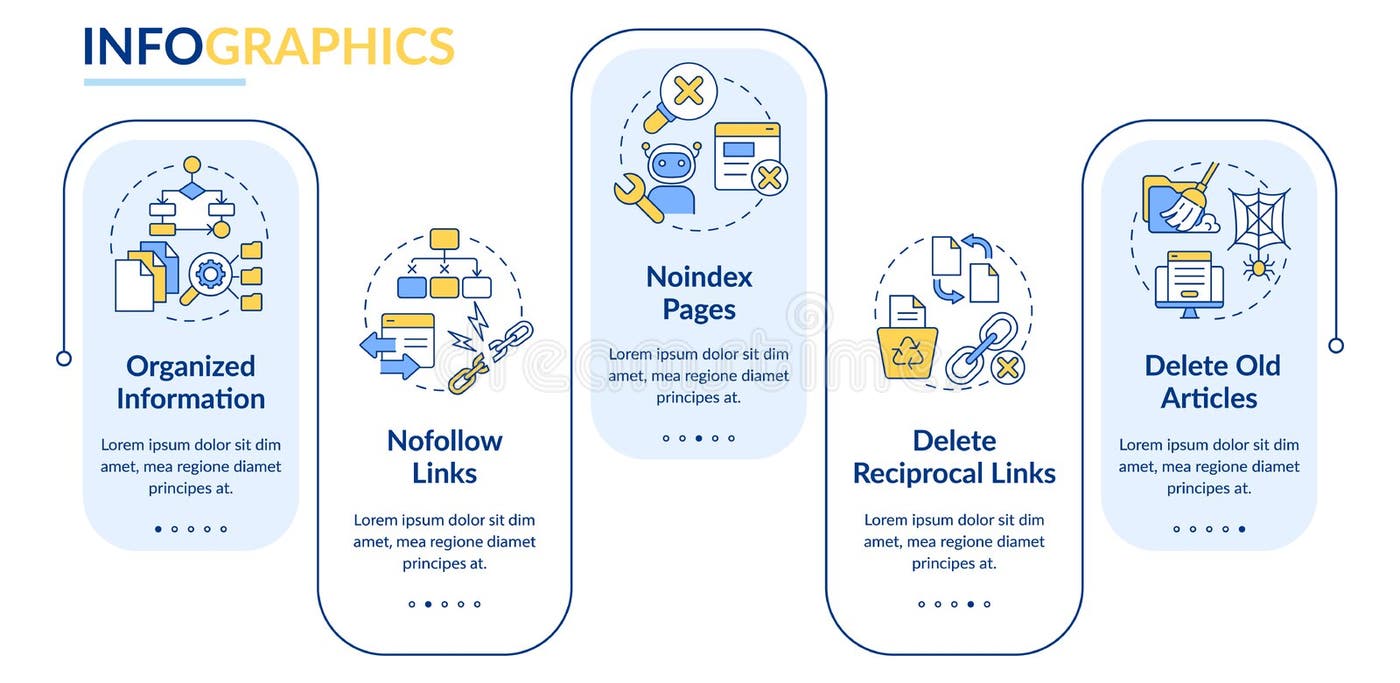 INFOGRAPHICS

Organized Information

Lorem ipsum dolor sit dim amet, mea regione diamet principes at.

Nofollow Links

Lorem ipsum dolor sit dim amet, mea regione diamet principes at.

Noindex Pages

Lorem ipsum dolor sit dim amet, mea regione diamet principes at.

Delete Reciprocal Links

Lorem ipsum dolor sit dim amet, mea regione diamet principes at.

Delete Old Articles

Lorem ipsum dolor sit dim amet, mea regione diamet principes at.

dreamstime