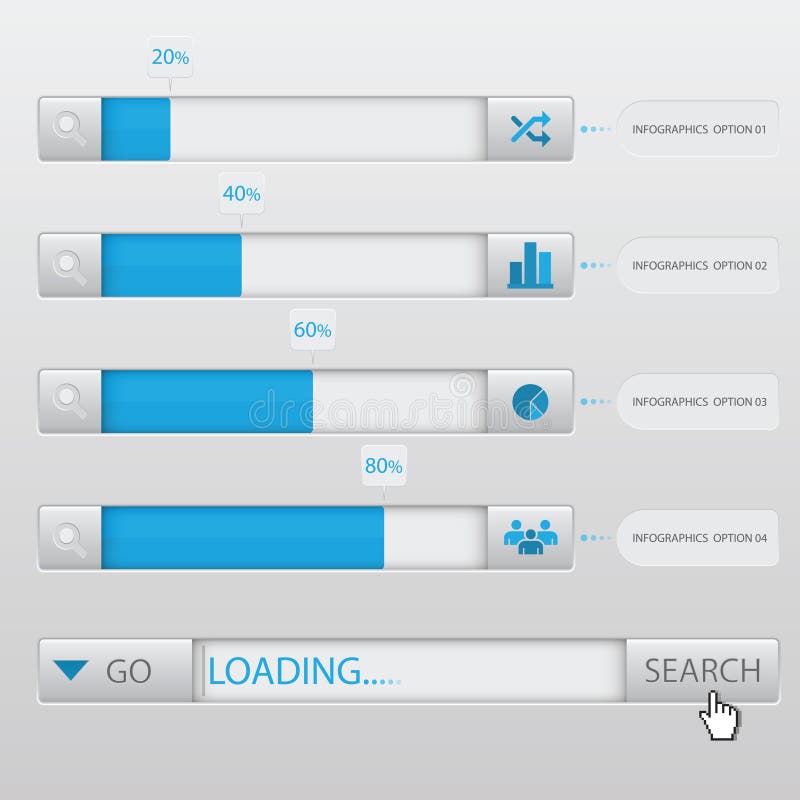 20%

INFOGRAPHICS OPTION 01

40%

INFOGRAPHICS OPTION 02

60%

dreamstime

INFOGRAPHICS OPTION 03

80%

INFOGRAPHICS OPTION 04

GO

LOADING.....

SEARCH