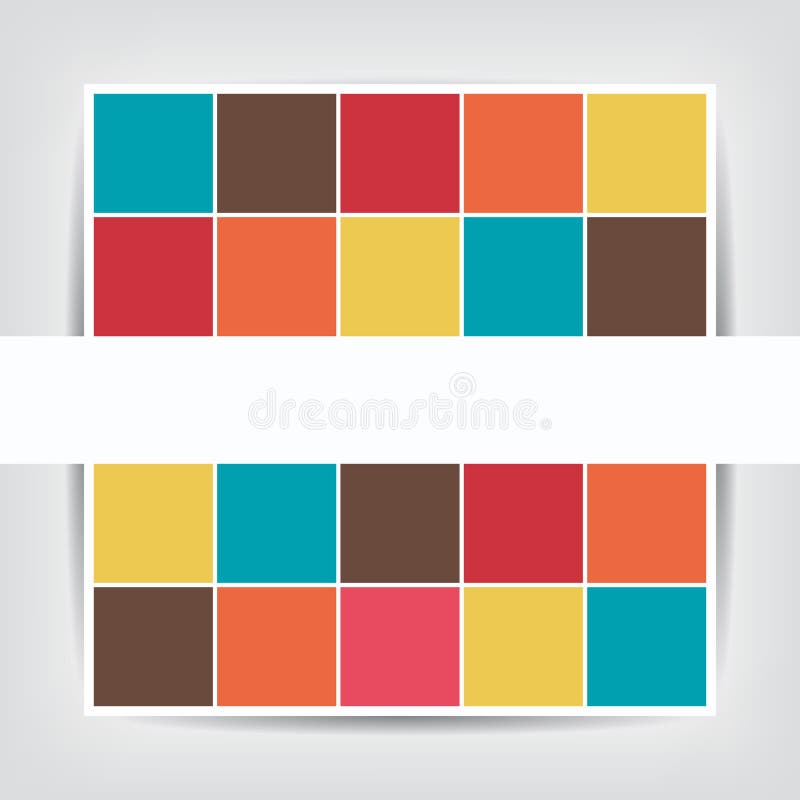 dreamstime.