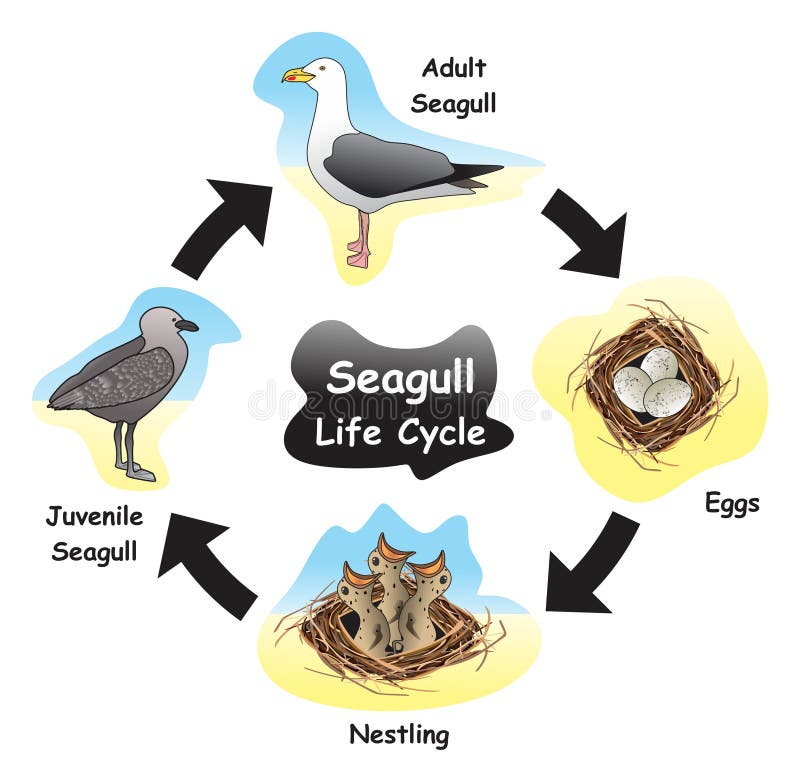 Adult Seagull

Seagull Life Cycle

dreamstime

Eggs

Nestling

Juvenile Seagull