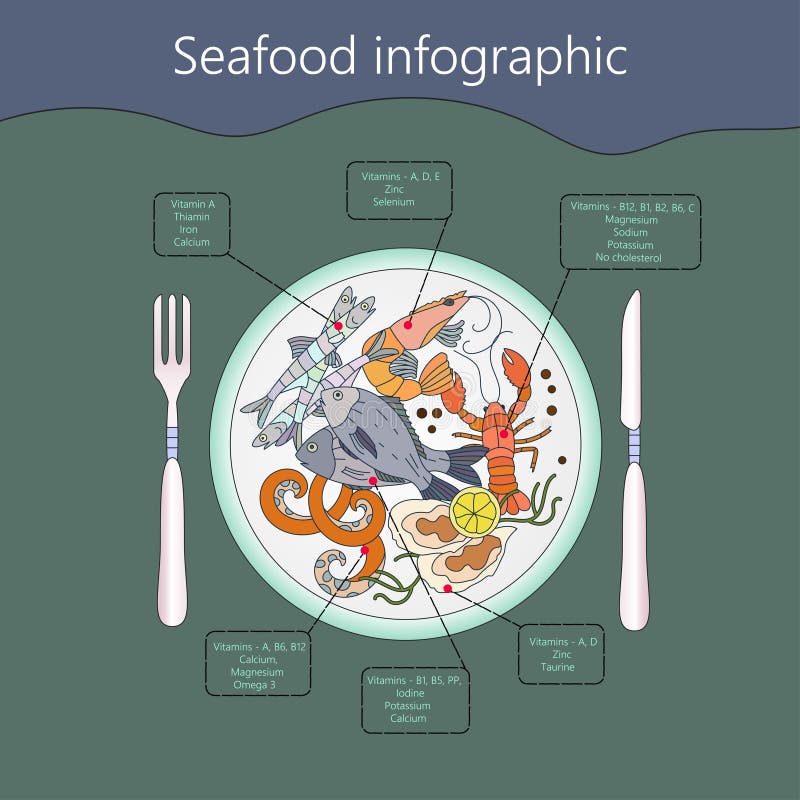 Seafood infographic

Vitamin A
Thiamin
Iron
Calcium

Vitamins - A, D, E
Zinc
Selenium

Vitamins - B12, B1, B2, B6, C
Magnesium
Sodium
Potassium
No cholesterol

Vitamins - A, B6, B12
Calcium,
Magnesium
Omega 3

Vitamins - B1, B5, PP,
Iodine
Potassium
Calcium

Vitamins - A, D
Zinc
Taurine