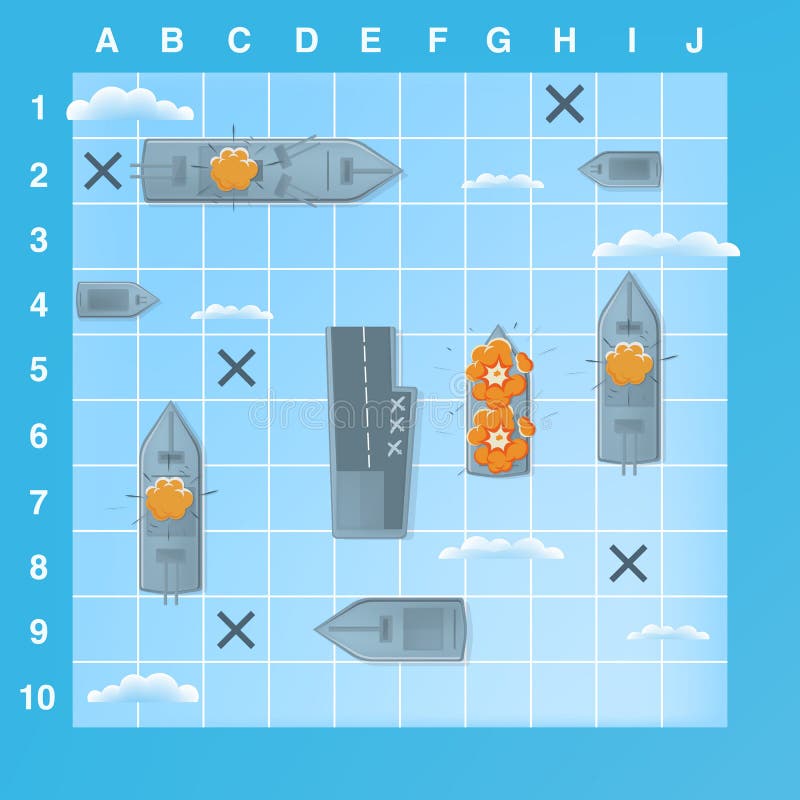 A B C D E F G H I J

1
2
3
4
5
6
7
8
9
10

dreamstime