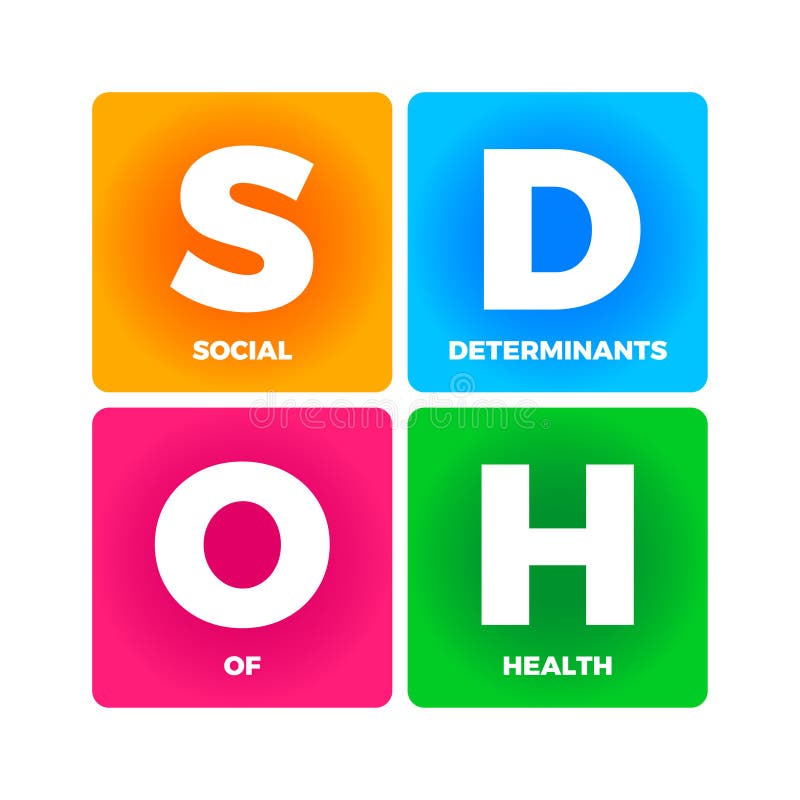 S

SOCIAL

D

DETERMINANTS

dreamstime

O

OF

H

HEALTH