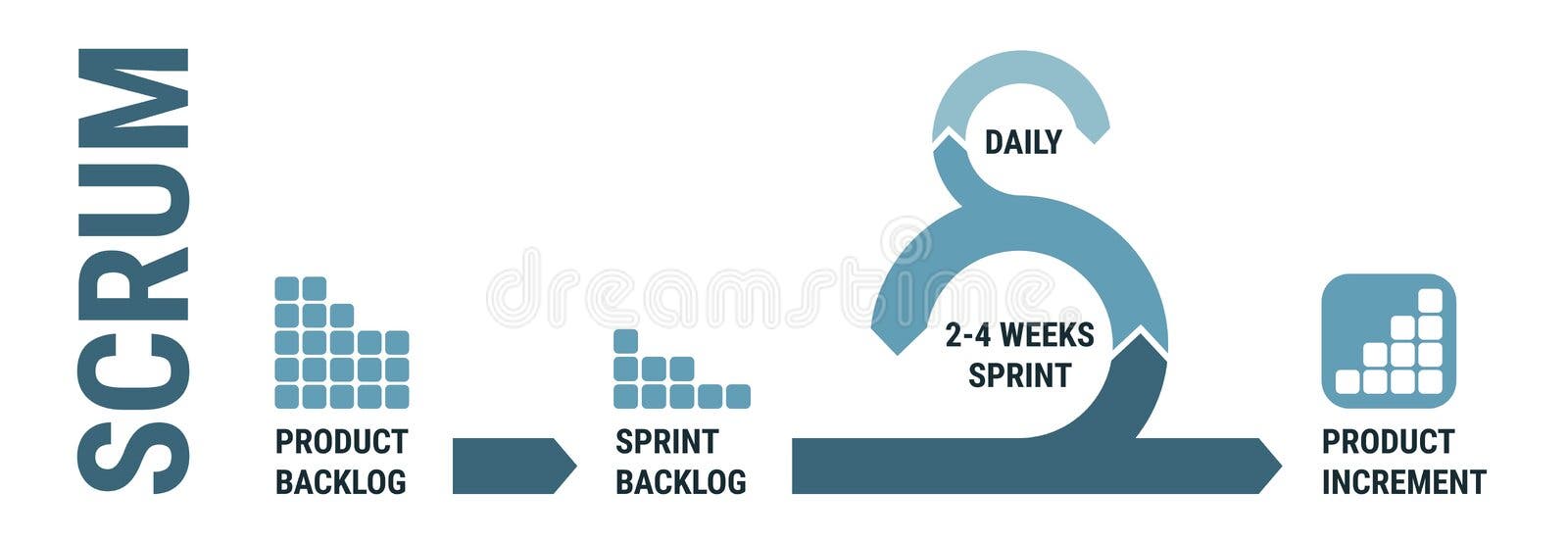 SCRUM

PRODUCT BACKLOG

SPRINT BACKLOG

DAILY

2-4 WEEKS SPRINT

PRODUCT INCREMENT

dreamstime