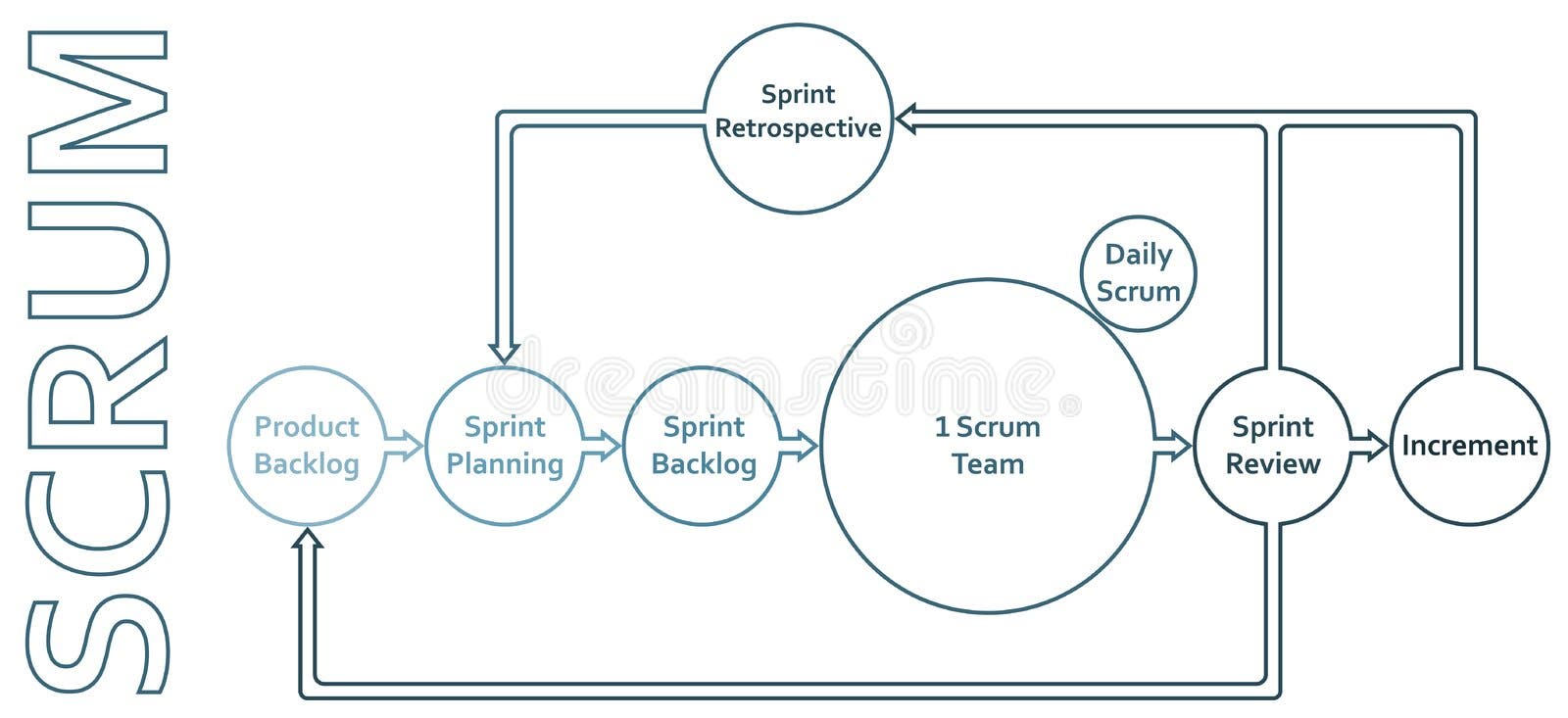 SCRUM

Sprint Retrospective

Daily Scrum

Product Backlog

Sprint Planning

Sprint Backlog

1 Scrum Team

Sprint Review

Increment

dreamstime