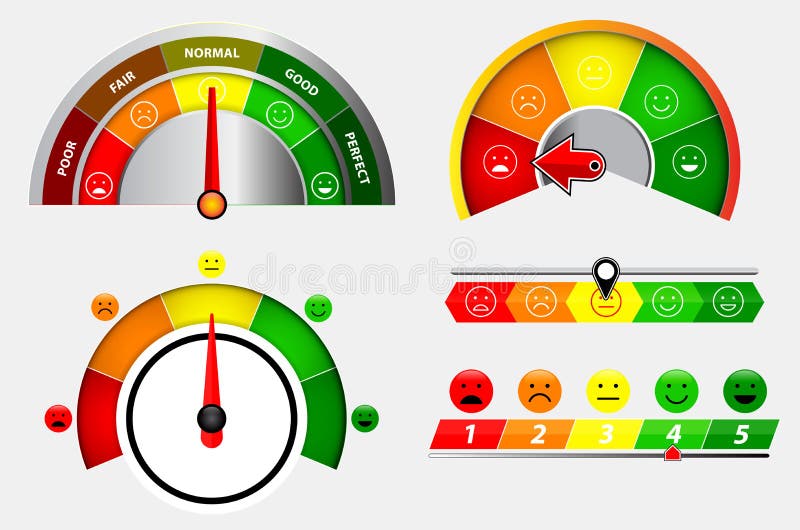 POOR
FAIR
NORMAL
GOOD
PERFECT

dreamstime

1
2
3
4
5