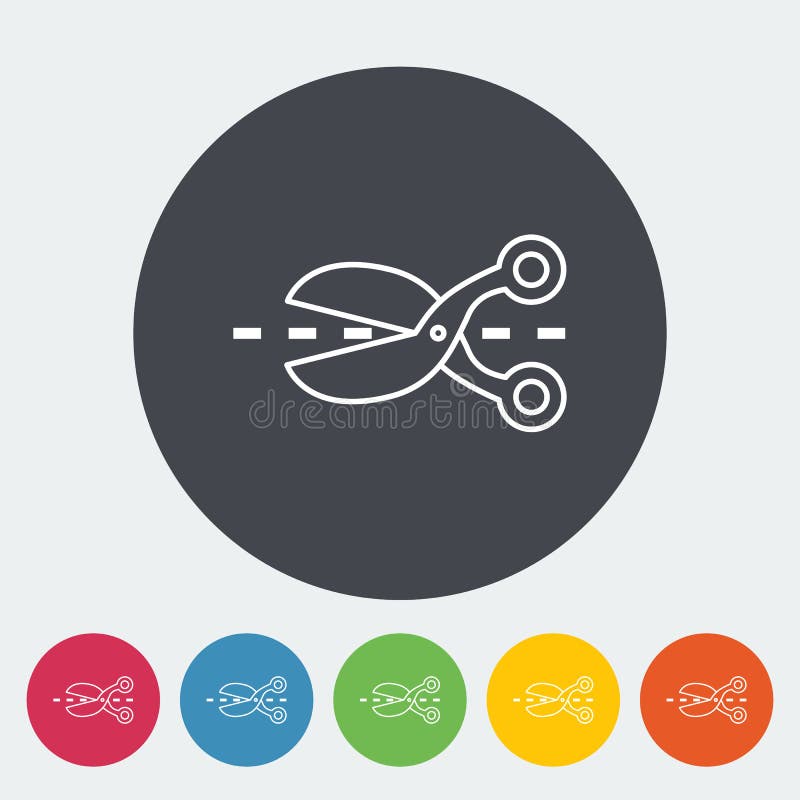 dreamstime