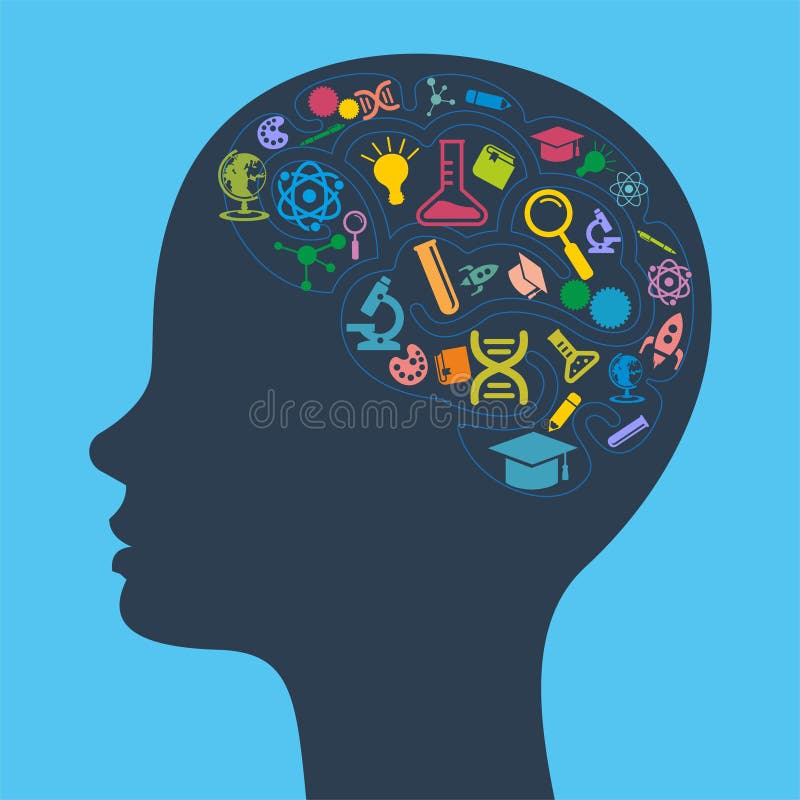 dreamstime