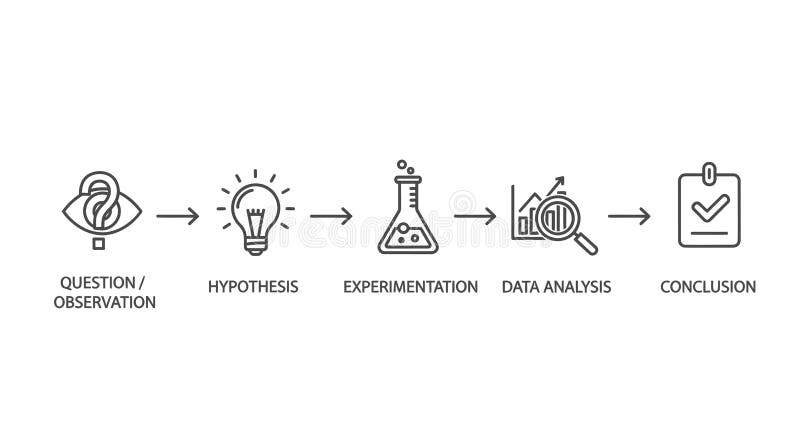 QUESTION / OBSERVATION

HYPOTHESIS

EXPERIMENTATION

DATA ANALYSIS

CONCLUSION

dreamstime