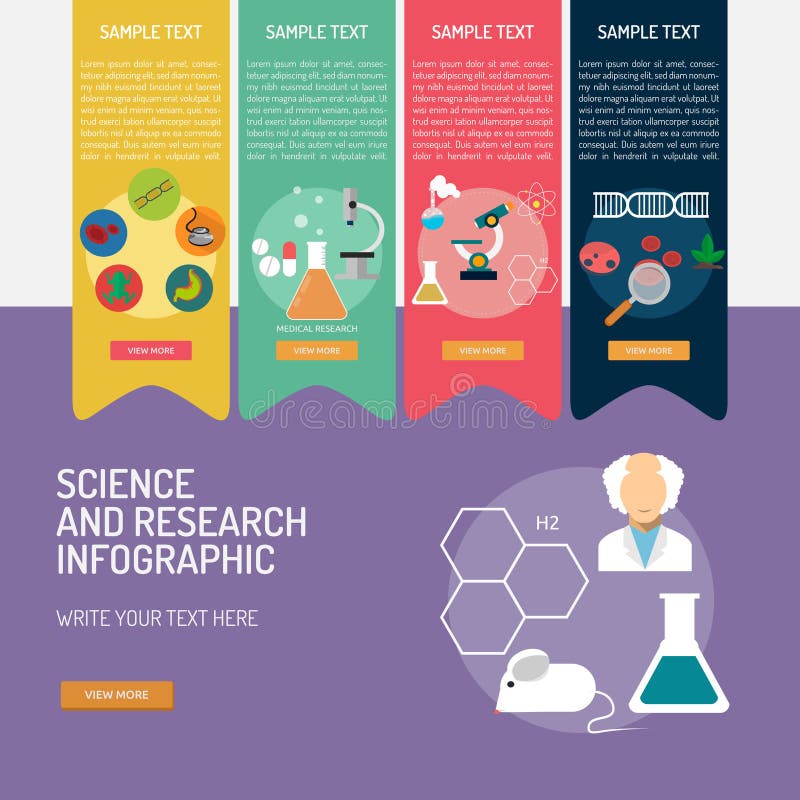 SAMPLE TEXT

Lorem ipsum dolor sit amet, consectetuer adipiscing elit, sed diam nonummy nibh euismod tincidunt ut laoreet dolore magna aliquam erat volutpat. Ut wisi enim ad minim veniam, quis nostrud exerci tation ullamcorper suscipit lobortis nisl ut aliquip ex ea commodo consequat. Duis autem vel eum iriure dolor in hendrerit in vulputate velit.

VIEW MORE

SAMPLE TEXT

Lorem ipsum dolor sit amet, consectetuer adipiscing elit, sed diam nonummy nibh euismod tincidunt ut laoreet dolore magna aliquam erat volutpat. Ut wisi enim ad minim veniam, quis nostrud exerci tation ullamcorper suscipit lobortis nisl ut aliquip ex ea commodo consequat. Duis autem vel eum iriure dolor in hendrerit in vulputate velit.

MEDICAL RESEARCH

VIEW MORE

SAMPLE TEXT

Lorem ipsum dolor sit amet, consectetuer adipiscing elit, sed diam nonummy nibh euismod tincidunt ut laoreet dolore magna aliquam erat volutpat. Ut wisi enim ad minim veniam, quis nostrud exerci tation ullamcorper suscipit lobortis nisl ut aliquip ex ea commodo consequat. Duis autem vel eum iriure dolor in hendrerit in vulputate velit.

H2

VIEW MORE

SAMPLE TEXT

Lorem ipsum dolor sit amet, consectetuer adipiscing elit, sed diam nonummy nibh euismod tincidunt ut laoreet dolore magna aliquam erat volutpat. Ut wisi enim ad minim veniam, quis nostrud exerci tation ullamcorper suscipit lobortis nisl ut aliquip ex ea commodo consequat. Duis autem vel eum iriure dolor in hendrerit in vulputate velit.

VIEW MORE

dreamstime

SCIENCE AND RESEARCH INFOGRAPHIC

WRITE YOUR TEXT HERE

VIEW MORE

H2