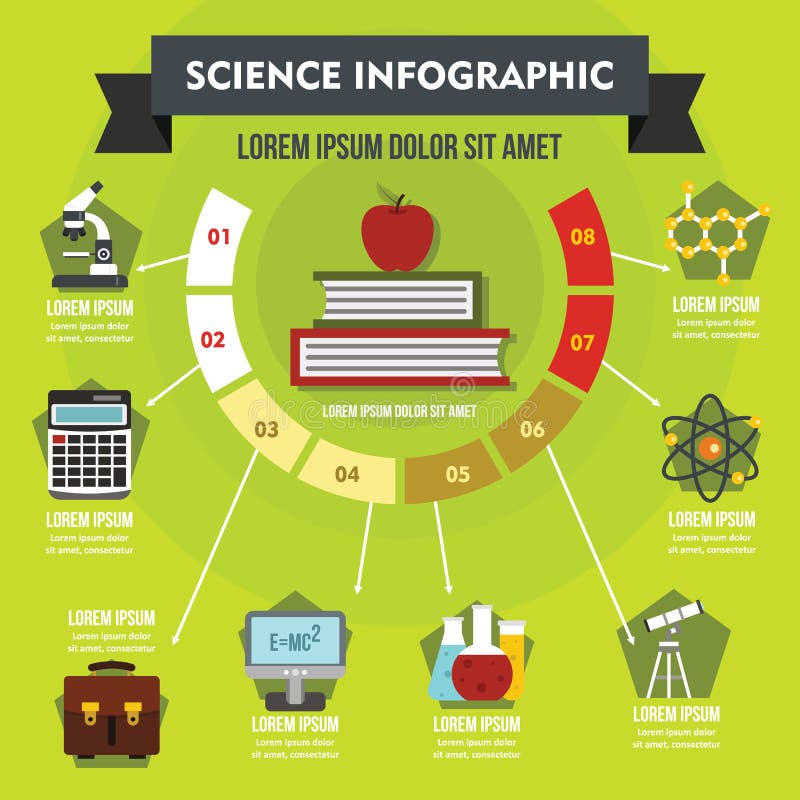 SCIENCE INFOGRAPHIC

LOREM IPSUM DOLOR SIT AMET

01

02

03

04

05

06

07

08

LOREM IPSUM DOLOR SIT AMET

dreamstime

LOREM IPSUM
Lorem ipsum dolor sit amet, consectetur

LOREM IPSUM
Lorem ipsum dolor sit amet, consectetur

LOREM IPSUM
Lorem ipsum dolor sit amet, consectetur

$E=MC^2$

LOREM IPSUM
Lorem ipsum dolor sit amet, consectetur

LOREM IPSUM
Lorem ipsum dolor sit amet, consectetur

LOREM IPSUM
Lorem ipsum dolor sit amet, consectetur

LOREM IPSUM
Lorem ipsum dolor sit amet, consectetur

LOREM IPSUM
Lorem ipsum dolor sit amet, consectetur