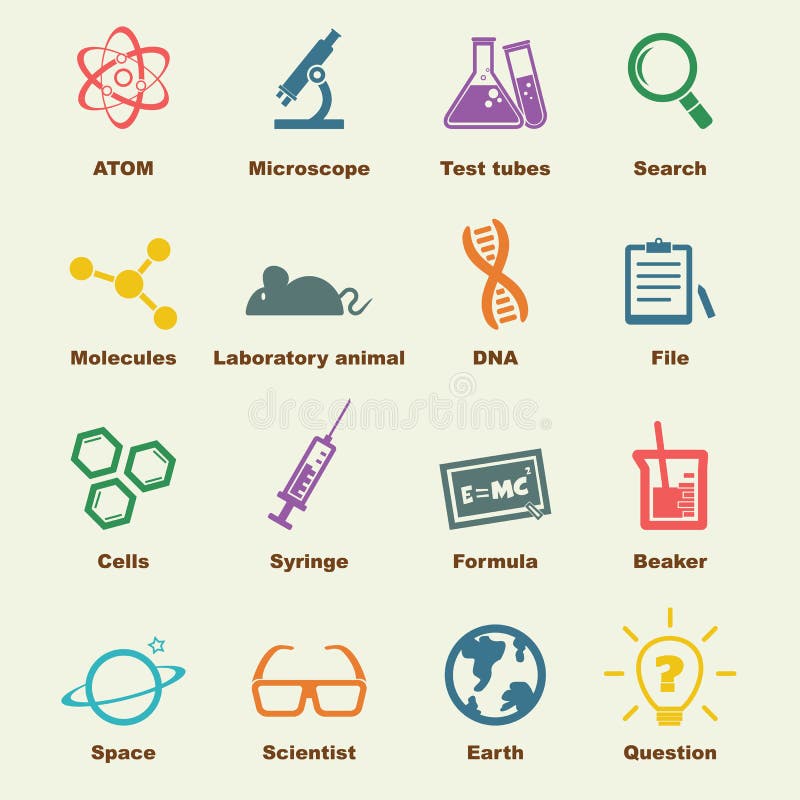 ATOM

Microscope

Test tubes

Search

Molecules

Laboratory animal

DNA

File

dreamstime

Cells

Syringe

$E=MC^2$

Formula

Beaker

Space

Scientist

Earth

?

Question