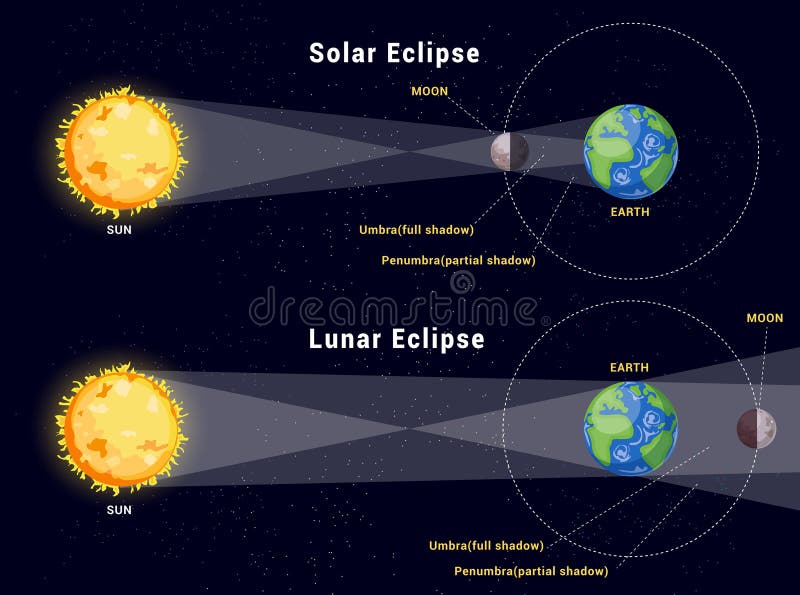 Solar Eclipse

MOON

SUN

EARTH

Umbra(full shadow)

Penumbra(partial shadow)

dreamstime

Lunar Eclipse

MOON

EARTH

SUN

Umbra(full shadow)

Penumbra(partial shadow)