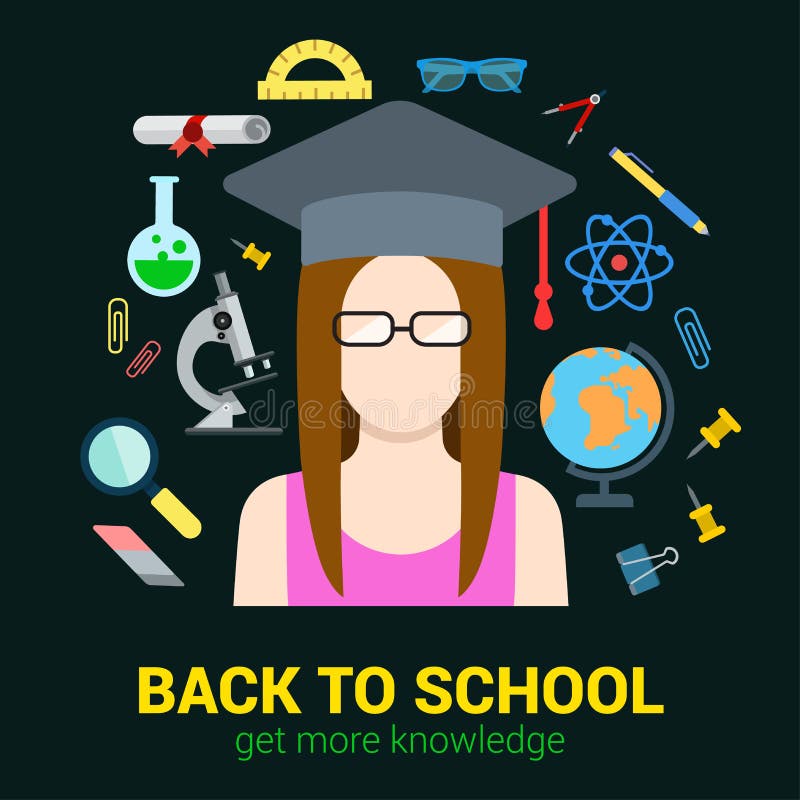 dreamstime

BACK TO SCHOOL
get more knowledge