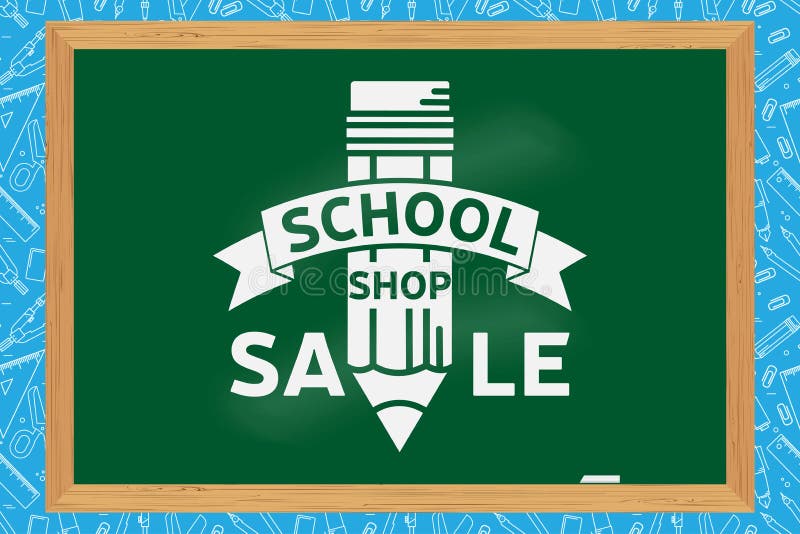 SCHOOL
SHOP
SALE

dreamstime